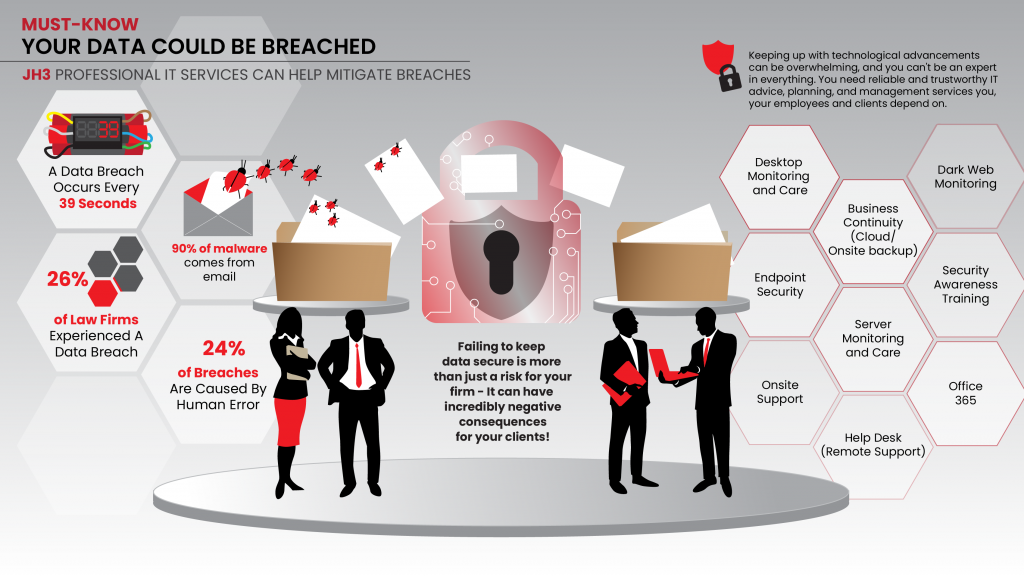 MUST-KNOW
YOUR DATA COULD BE BREACHED
JH3 PROFESSIONAL IT SERVICES CAN HELP MITIGATE BREACHES

Keeping up with technological advancements can be overwhelming, and you can't be an expert in everything. You need reliable and trustworthy IT advice, planning, and management services you, your employees and clients depend on.

A Data Breach Occurs Every 39 Seconds

90% of malware comes from email

26% of Law Firms Experienced A Data Breach

24% of Breaches Are Caused By Human Error

Failing to keep data secure is more than just a risk for your firm - It can have incredibly negative consequences for your clients!

Desktop Monitoring and Care

Dark Web Monitoring

Business Continuity (Cloud/ Onsite backup)

Endpoint Security

Security Awareness Training

Server Monitoring and Care

Onsite Support

Office 365

Help Desk (Remote Support)